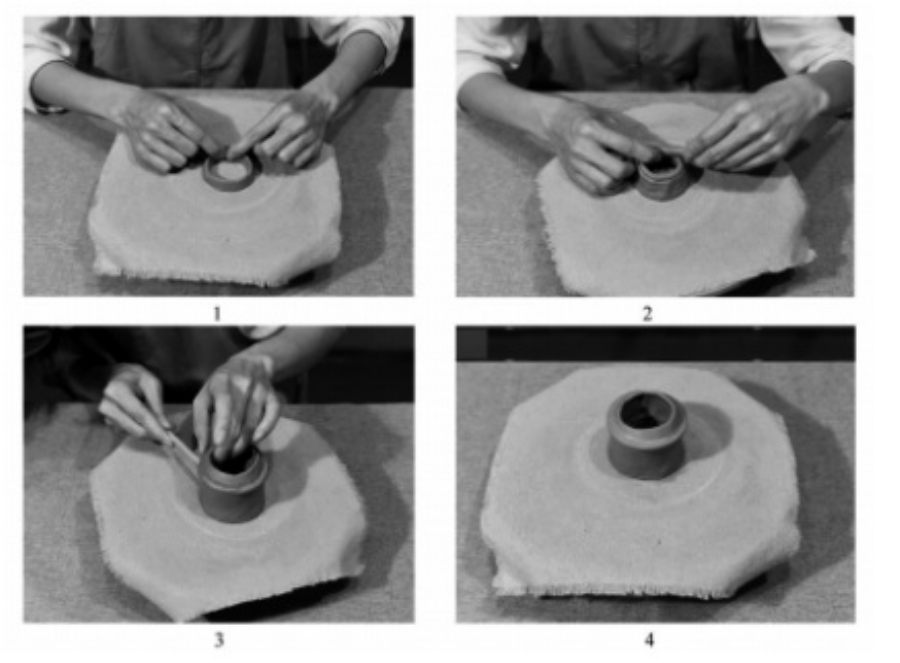 1

2

3

4