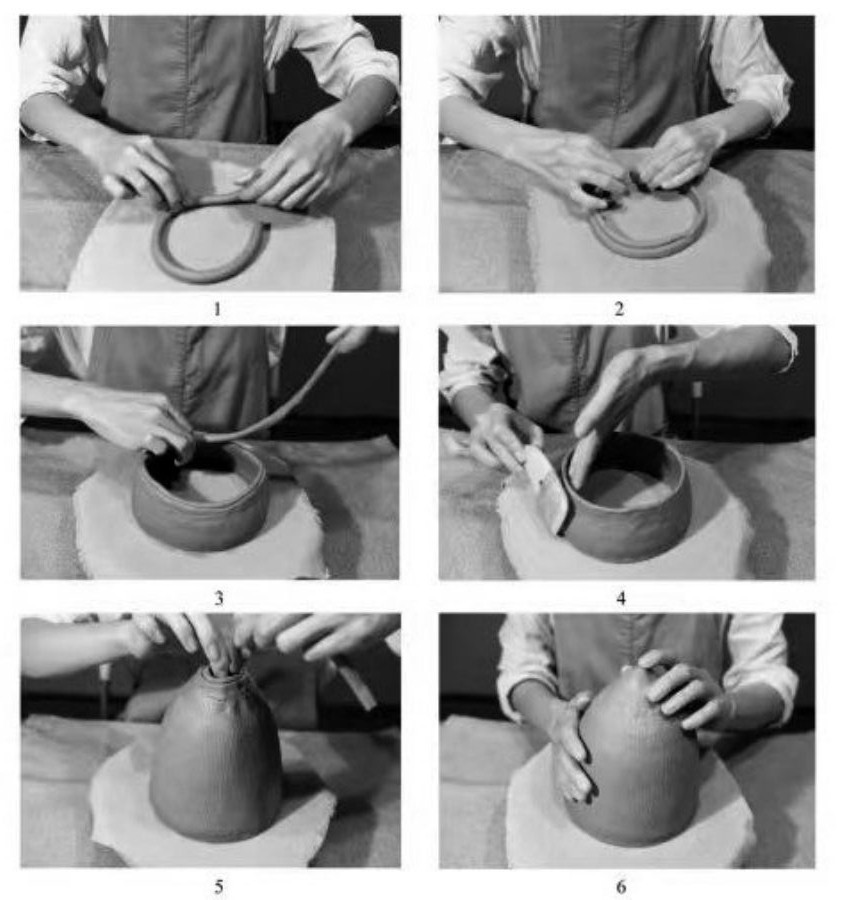 1

2

3

4

5

6